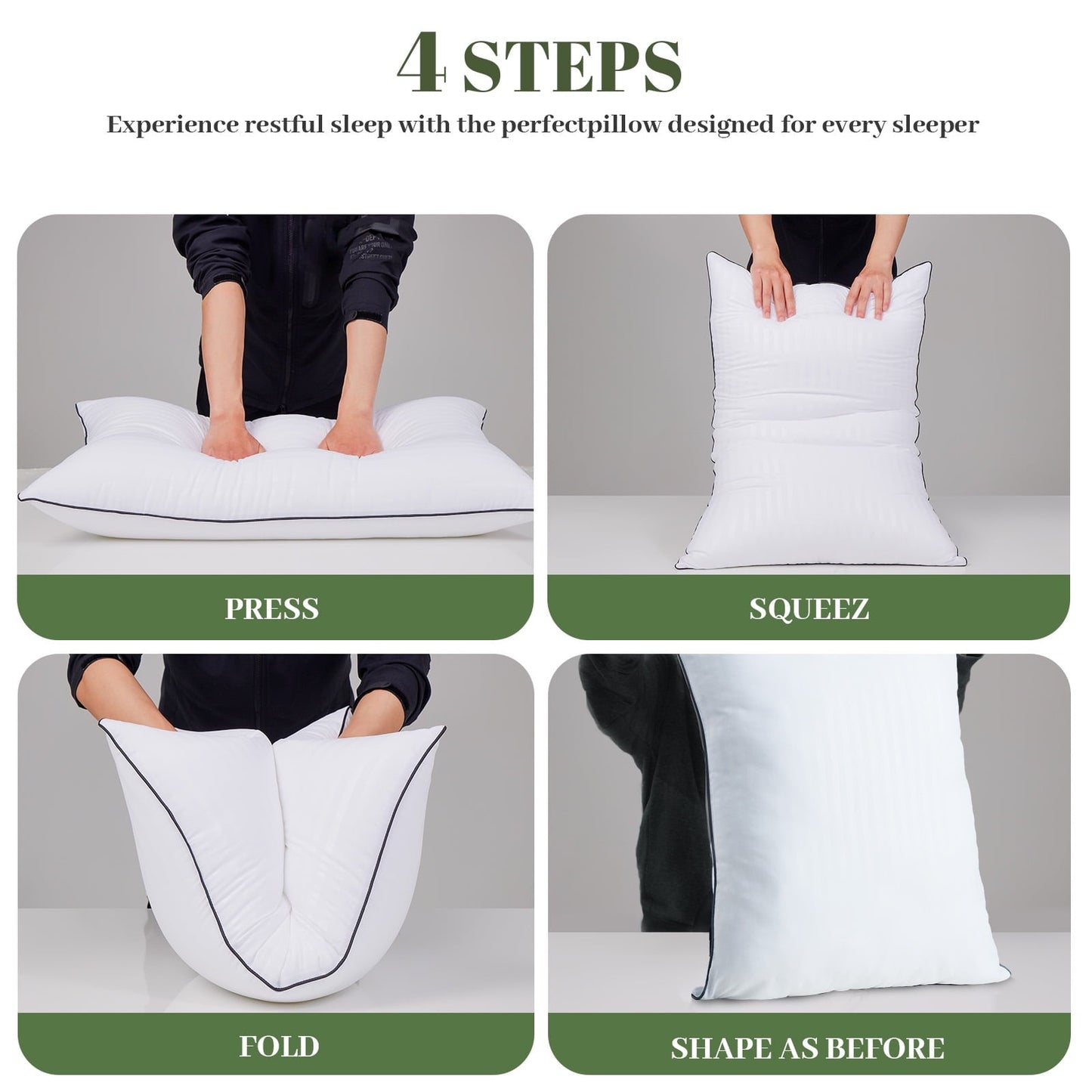 4 STEPS

Experience restful sleep with the perfectpillow designed for every sleeper

PRESS

SQUEEZ

FOLD

SHAPE AS BEFORE